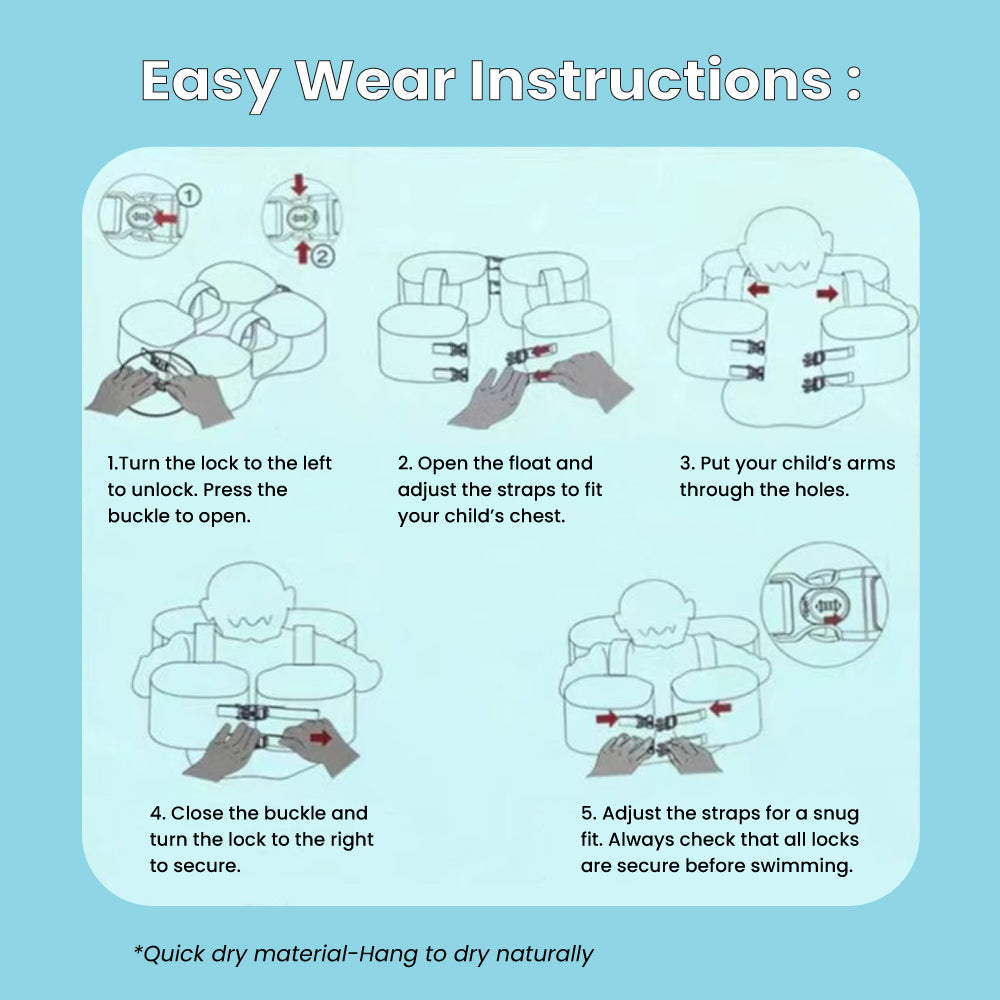 Easy Wear Instructions :

①

②

1.Turn the lock to the left to unlock. Press the buckle to open.

2. Open the float and adjust the straps to fit your child's chest.

3. Put your child's arms through the holes.

4. Close the buckle and turn the lock to the right to secure.

5. Adjust the straps for a snug fit. Always check that all locks are secure before swimming.

*Quick dry material-Hang to dry naturally