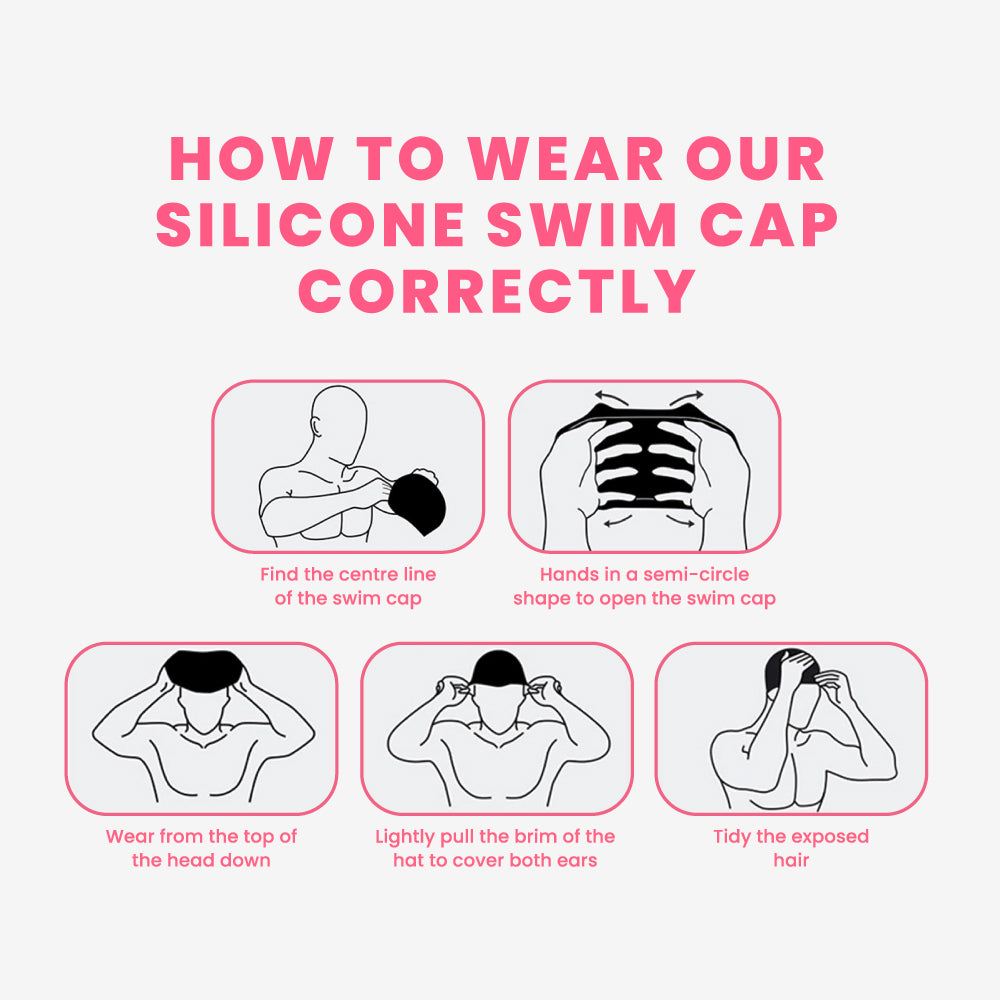 HOW TO WEAR OUR SILICONE SWIM CAP CORRECTLY

Find the centre line of the swim cap

Hands in a semi-circle shape to open the swim cap

Wear from the top of the head down

Lightly pull the brim of the hat to cover both ears

Tidy the exposed hair