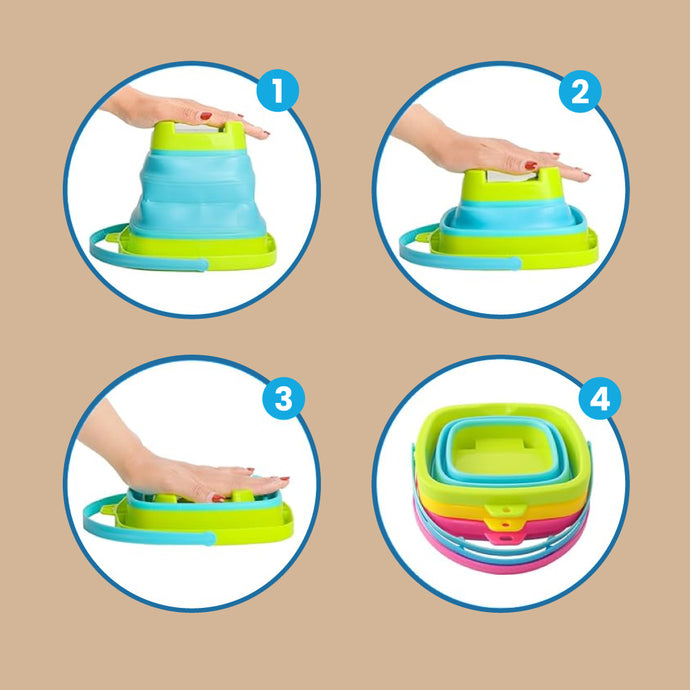 1

2

3

4