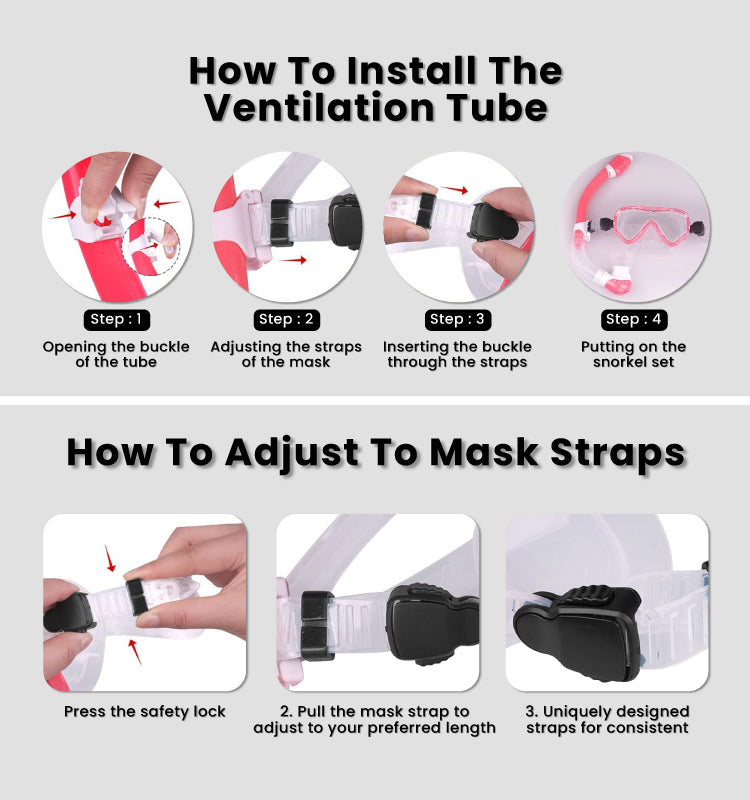 How To Install The Ventilation Tube

Step : 1
Opening the buckle of the tube

Step : 2
Adjusting the straps of the mask

Step : 3
Inserting the buckle through the straps

Step : 4
Putting on the snorkel set

How To Adjust To Mask Straps

Press the safety lock

2. Pull the mask strap to adjust to your preferred length

3. Uniquely designed straps for consistent