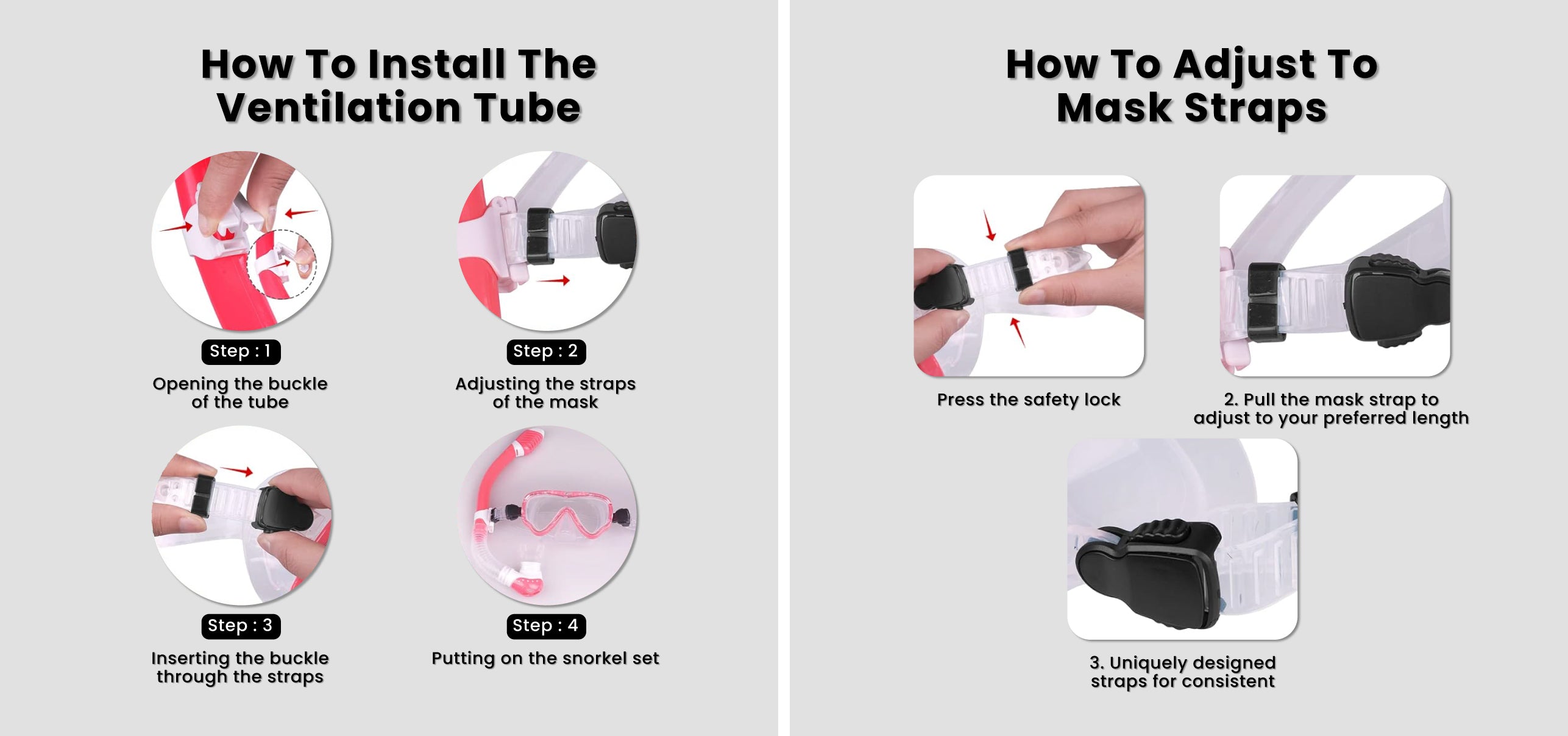 How To Install The Ventilation Tube

Step : 1
Opening the buckle of the tube

Step : 2
Adjusting the straps of the mask

Step : 3
Inserting the buckle through the straps

Step : 4
Putting on the snorkel set

How To Adjust To Mask Straps

Press the safety lock

2. Pull the mask strap to adjust to your preferred length

3. Uniquely designed straps for consistent