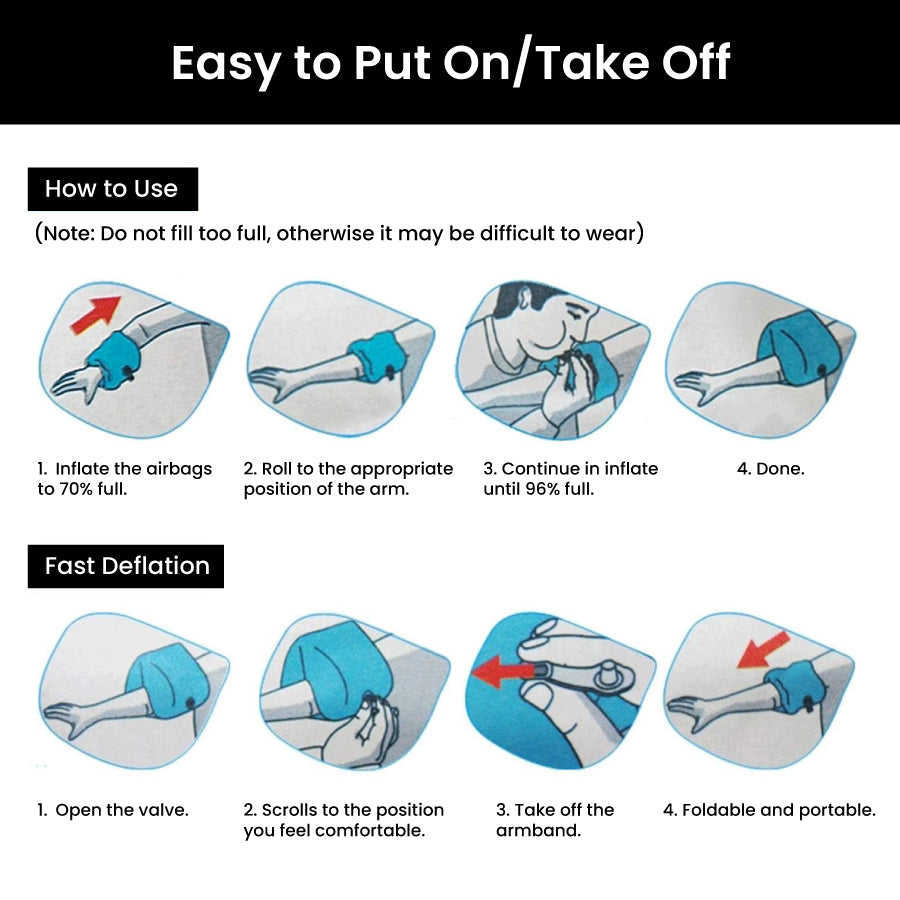 Easy to Put On/Take Off

How to Use

(Note: Do not fill too full, otherwise it may be difficult to wear)

1. Inflate the airbags to 70% full.

2. Roll to the appropriate position of the arm.

3. Continue in inflate until 96% full.

4. Done.

Fast Deflation

1. Open the valve.

2. Scrolls to the position you feel comfortable.

3. Take off the armband.

4. Foldable and portable.