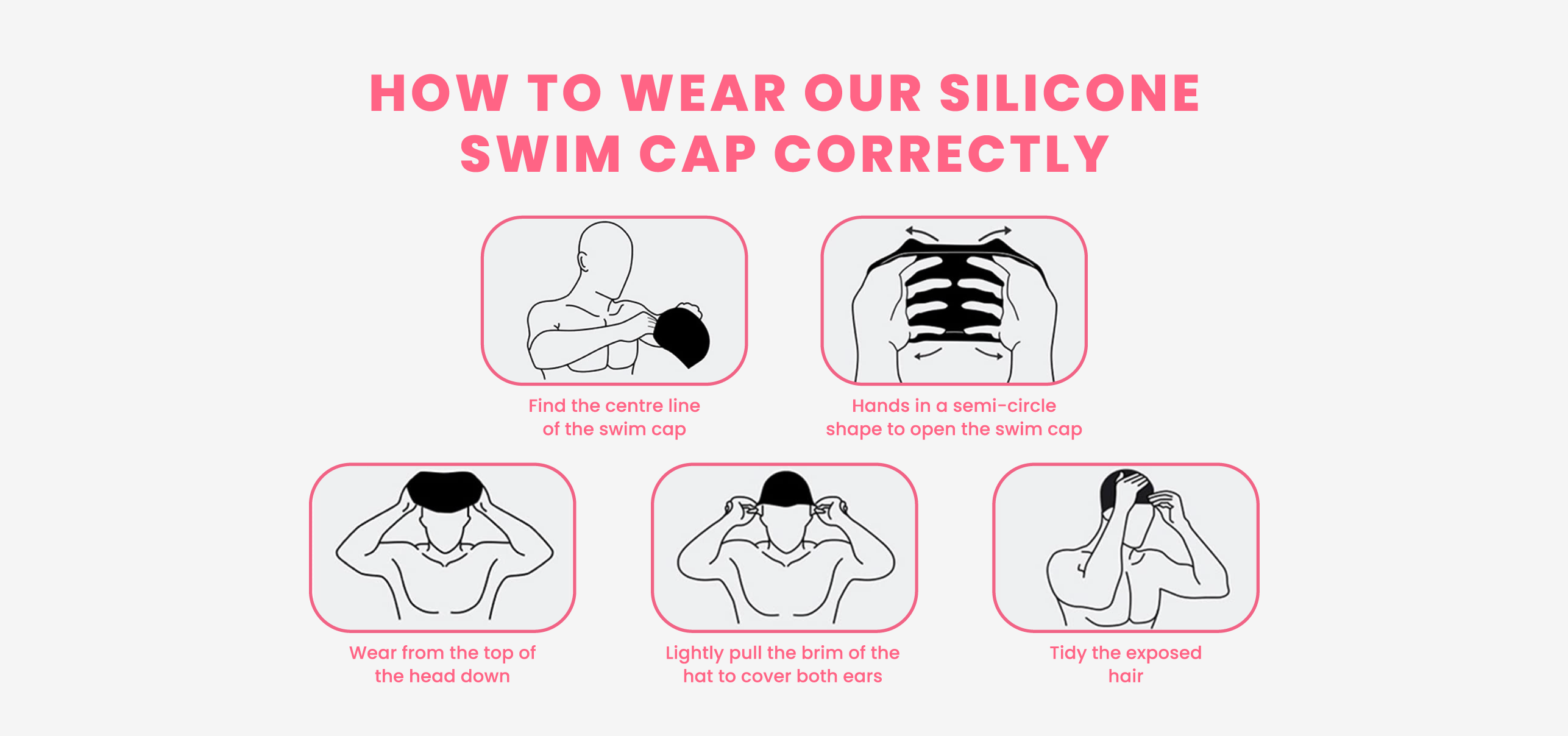 HOW TO WEAR OUR SILICONE SWIM CAP CORRECTLY

Find the centre line of the swim cap

Hands in a semi-circle shape to open the swim cap

Wear from the top of the head down

Lightly pull the brim of the hat to cover both ears

Tidy the exposed hair