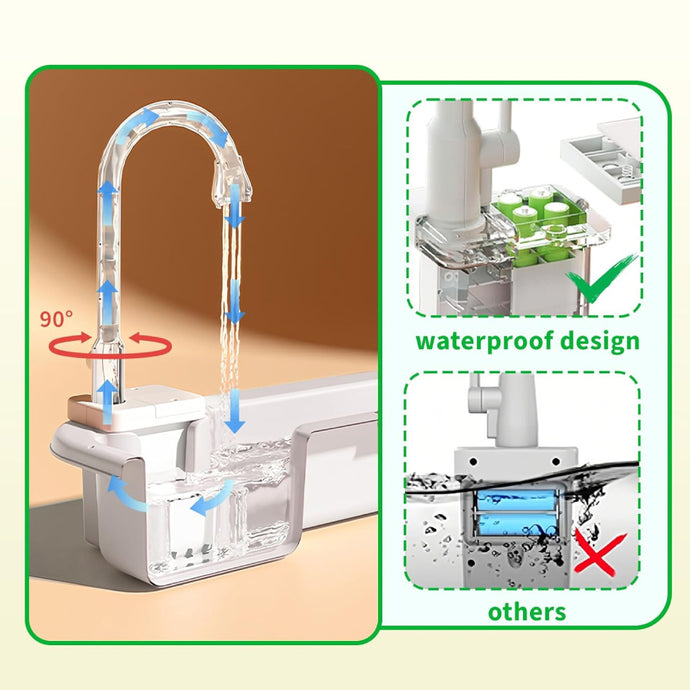 90°

waterproof design

others