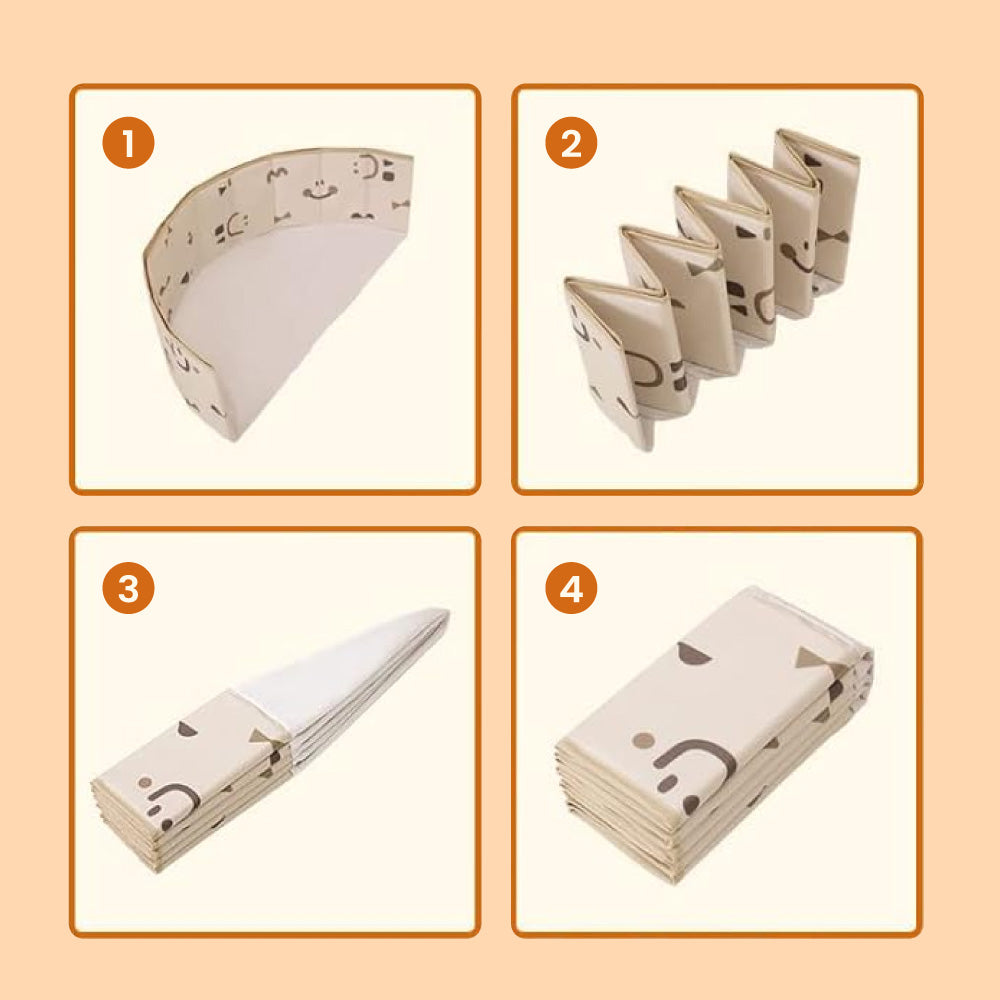 1

2

3

4