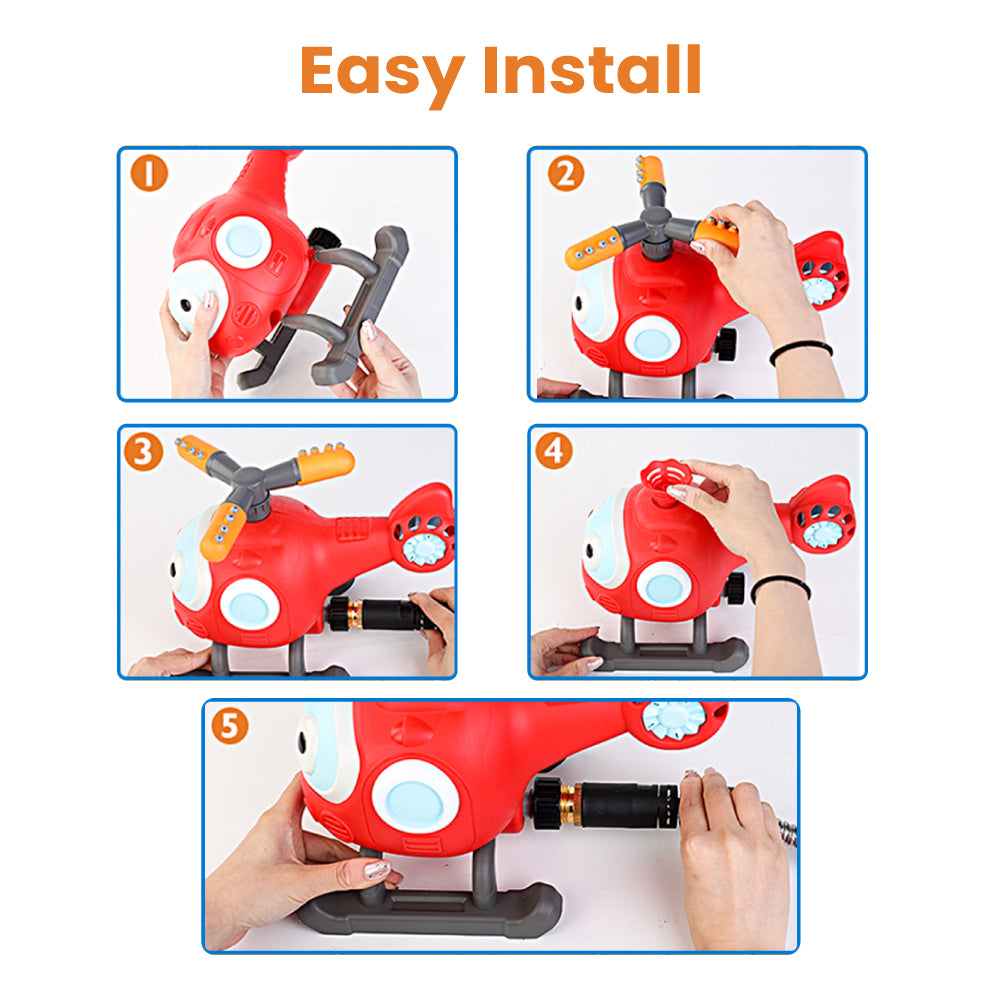 Easy Install

1

2

3

4

5